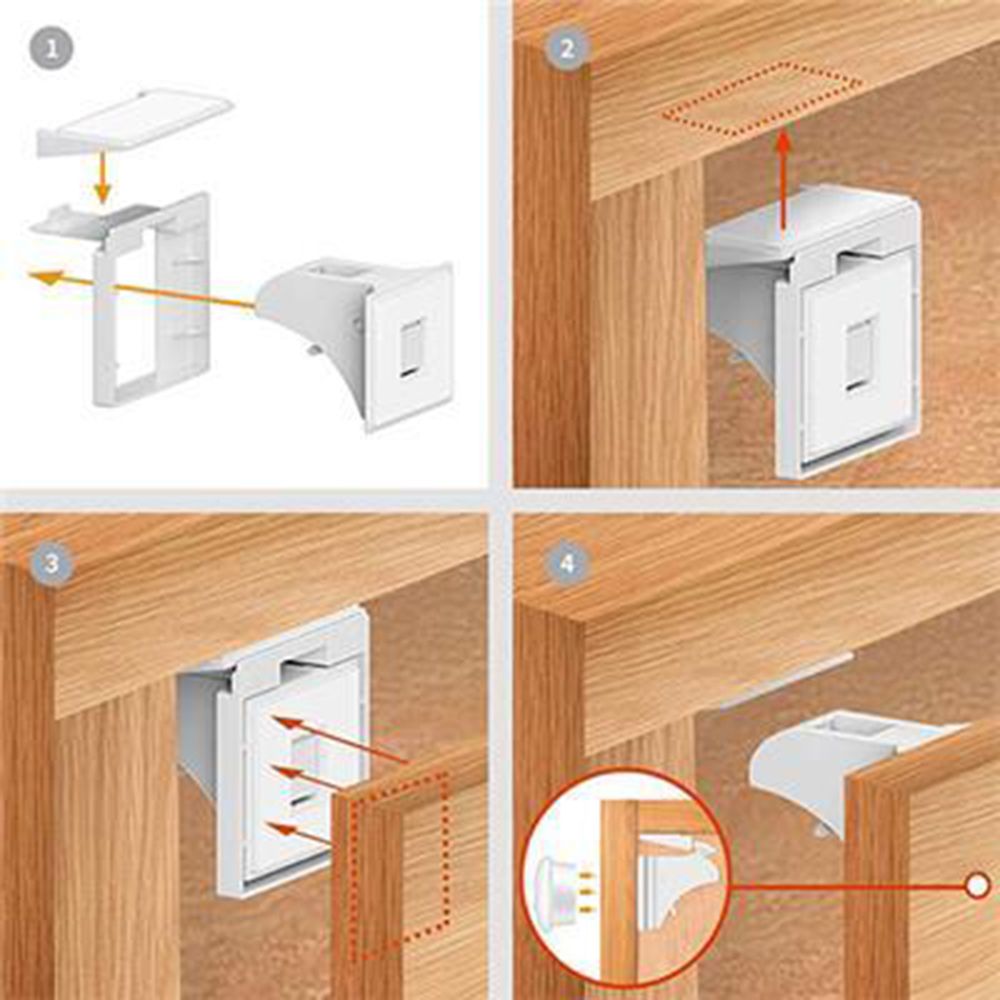 1

2

3

4